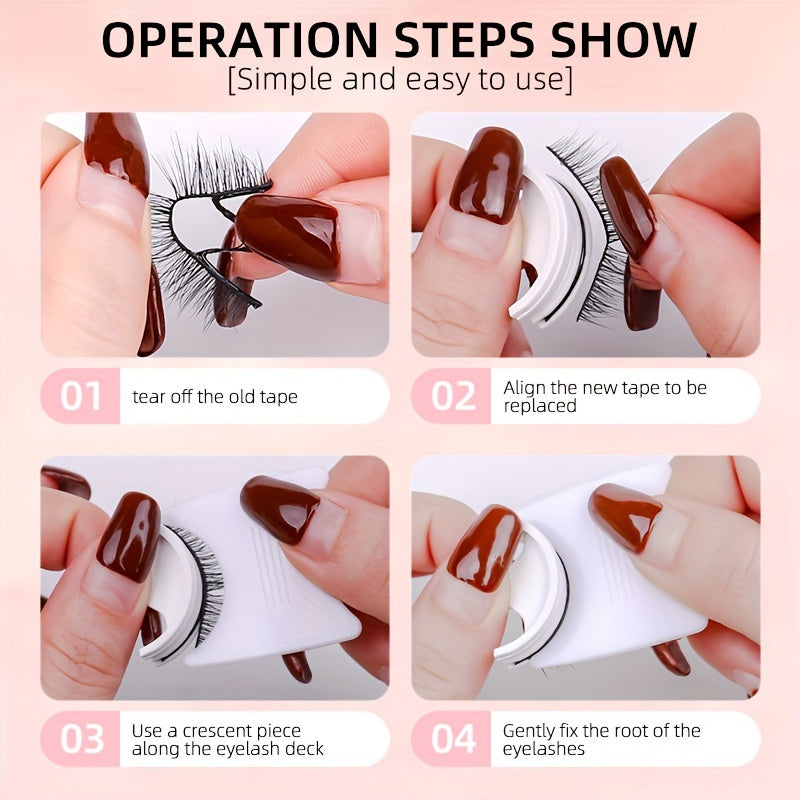 OPERATION STEPS SHOW
[Simple and easy to use]

01 tear off the old tape

02 Align the new tape to be replaced

03 Use a crescent piece along the eyelash deck

04 Gently fix the root of the eyelashes