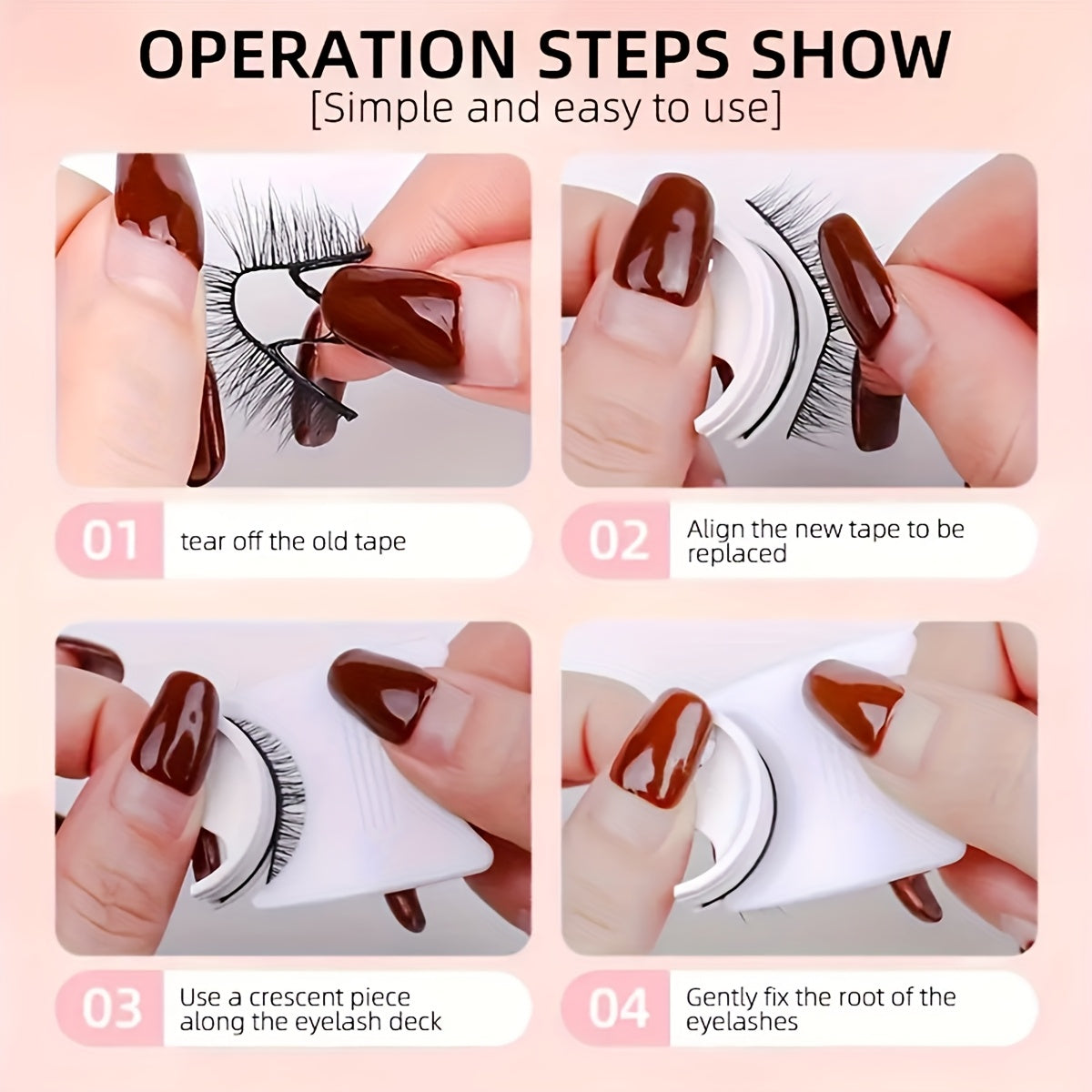 OPERATION STEPS SHOW
[Simple and easy to use]

01 tear off the old tape

02 Align the new tape to be replaced

03 Use a crescent piece along the eyelash deck

04 Gently fix the root of the eyelashes