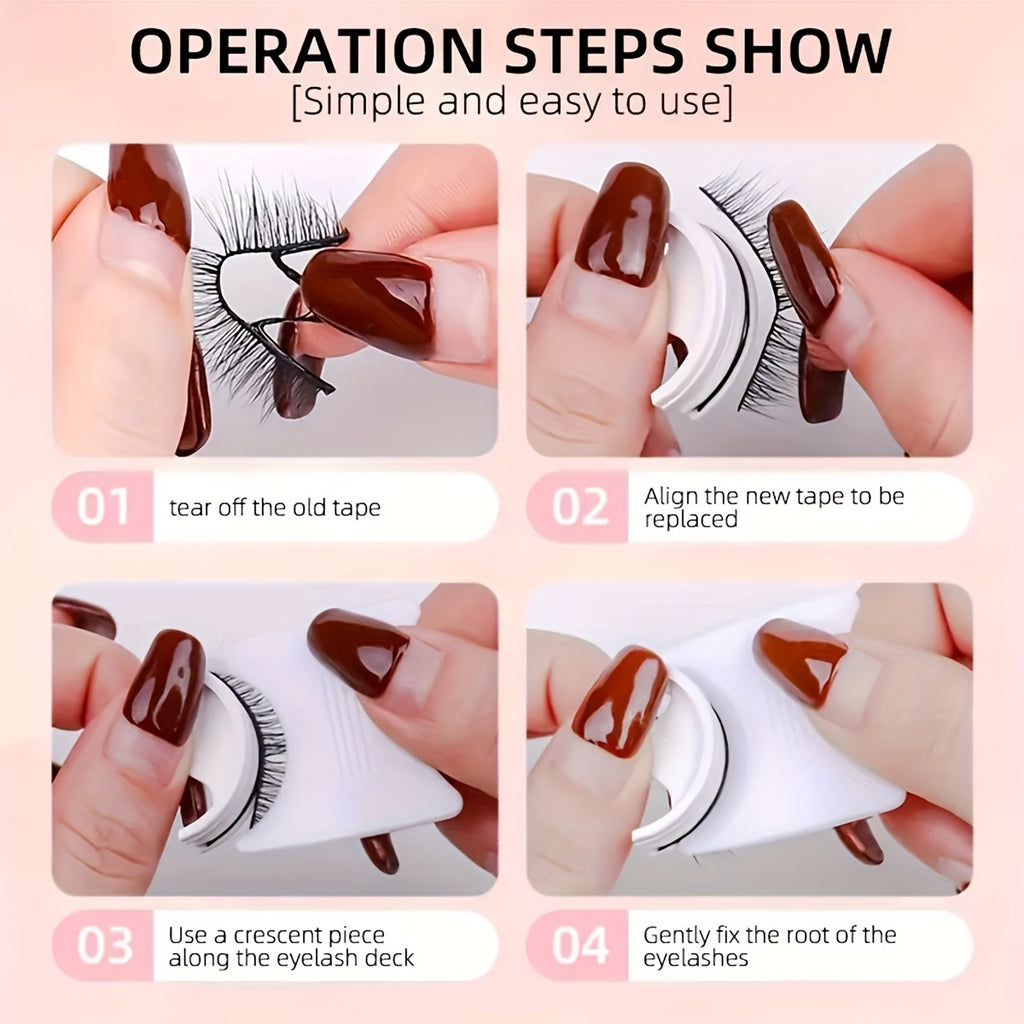 OPERATION STEPS SHOW
[Simple and easy to use]

01 tear off the old tape

02 Align the new tape to be replaced

03 Use a crescent piece along the eyelash deck

04 Gently fix the root of the eyelashes