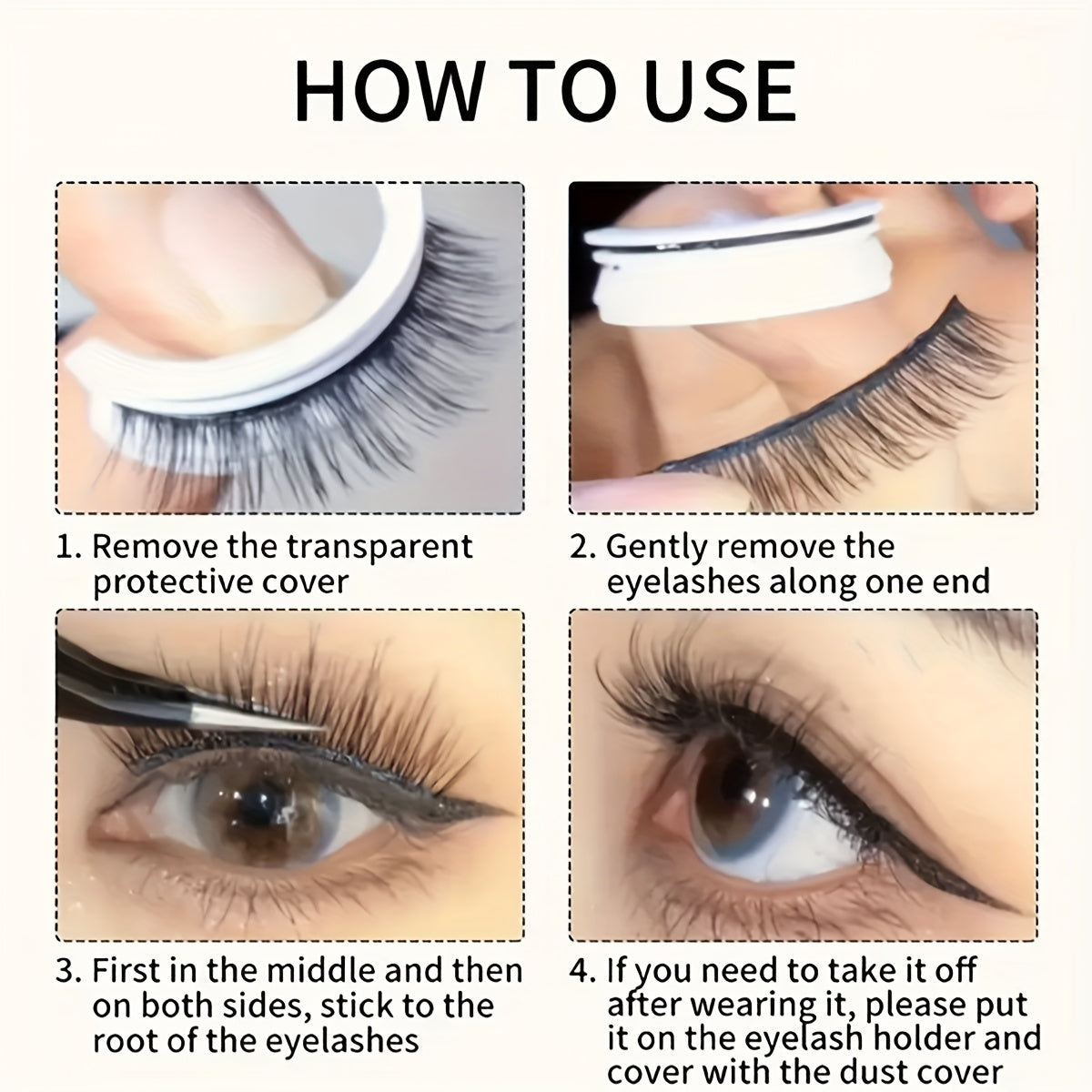 HOW TO USE

1. Remove the transparent protective cover

2. Gently remove the eyelashes along one end

3. First in the middle and then on both sides, stick to the root of the eyelashes

4. If you need to take it off after wearing it, please put it on the eyelash holder and cover with the dust cover