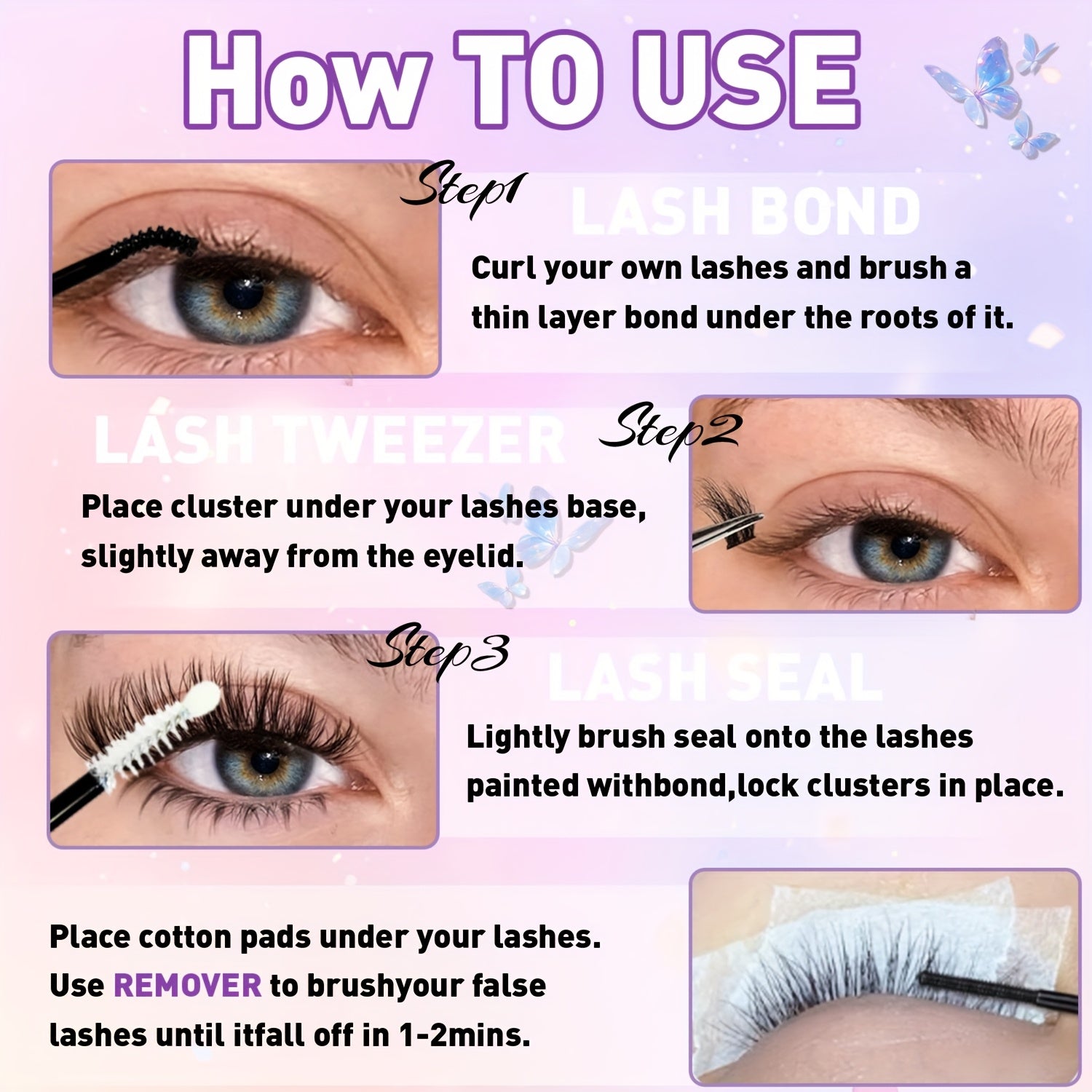 How TO USE

Step1

LASH BOND

Curl your own lashes and brush a thin layer bond under the roots of it.

LASH TWEEZER

Step2

Place cluster under your lashes base, slightly away from the eyelid.

Step3

LASH SEAL

Lightly brush seal onto the lashes painted withbond,lock clusters in place.

Place cotton pads under your lashes. Use REMOVER to brushyour false lashes until itfall off in 1-2mins.