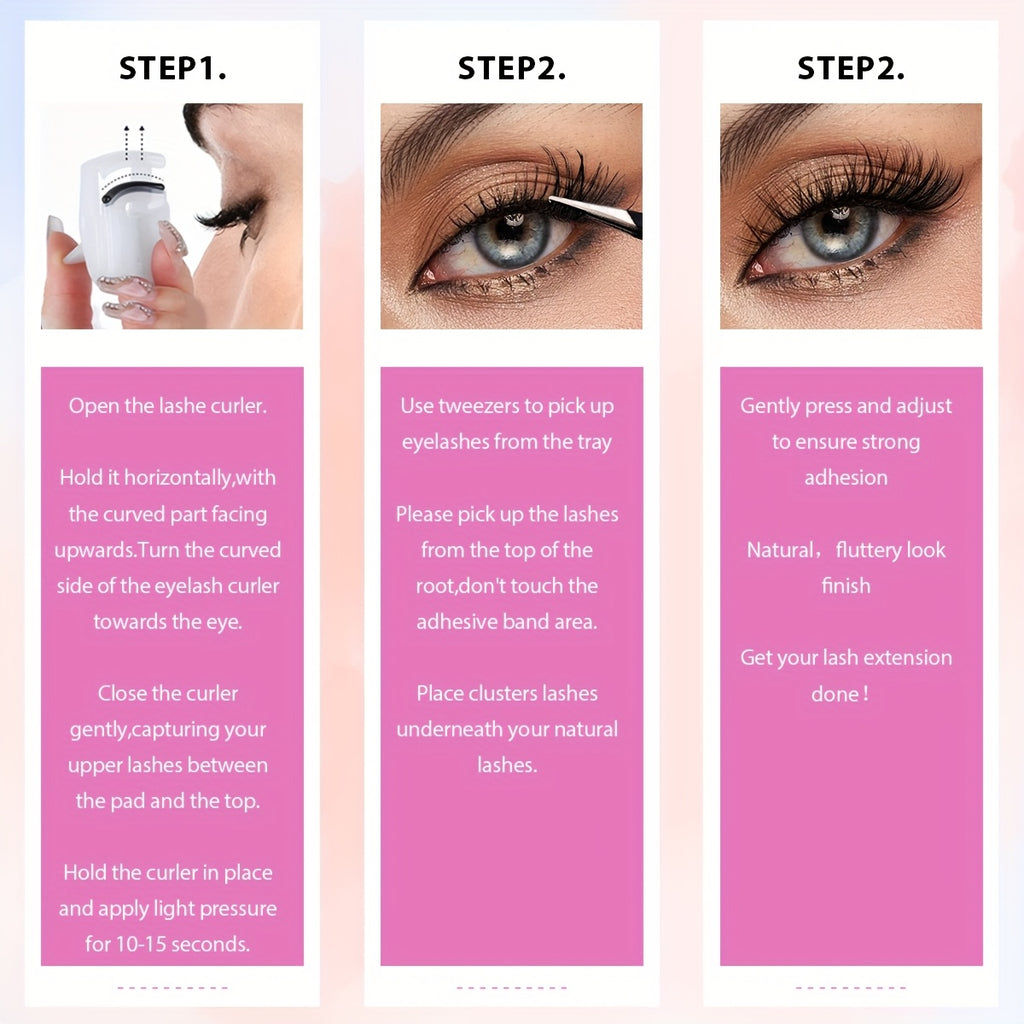 STEP1.

Open the lashe curler.

Hold it horizontally,with the curved part facing upwards.Turn the curved side of the eyelash curler towards the eye.

Close the curler gently,capturing your upper lashes between the pad and the top.

Hold the curler in place and apply light pressure for 10-15 seconds.

STEP2.

Use tweezers to pick up eyelashes from the tray

Please pick up the lashes from the top of the root,don't touch the adhesive band area.

Place clusters lashes underneath your natural lashes.

STEP2.

Gently press and adjust to ensure strong adhesion

Natural， fluttery look finish

Get your lash extension done !