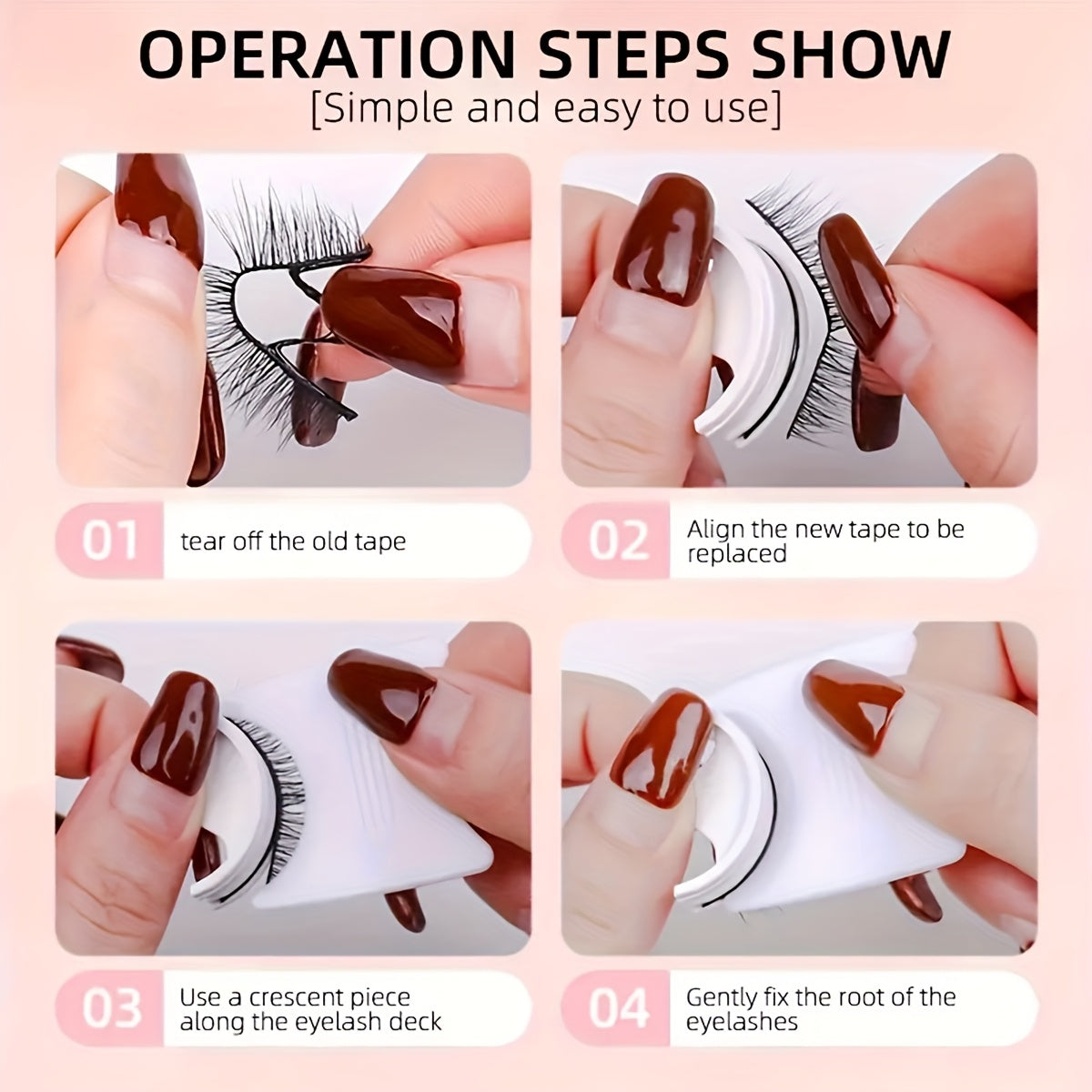 OPERATION STEPS SHOW
[Simple and easy to use]

01 tear off the old tape

02 Align the new tape to be replaced

03 Use a crescent piece along the eyelash deck

04 Gently fix the root of the eyelashes