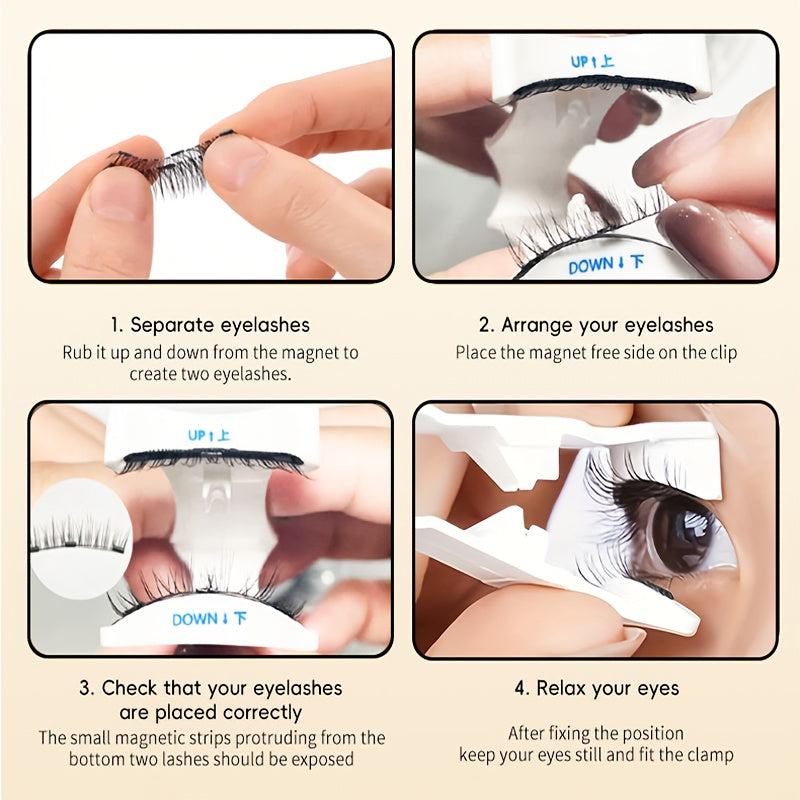 UP ↑ 上

DOWN ↓ 下

1. Separate eyelashes
Rub it up and down from the magnet to create two eyelashes.

2. Arrange your eyelashes
Place the magnet free side on the clip

UP ↑ 上

DOWN ↓ 下

3. Check that your eyelashes are placed correctly
The small magnetic strips protruding from the bottom two lashes should be exposed

4. Relax your eyes
After fixing the position keep your eyes still and fit the clamp